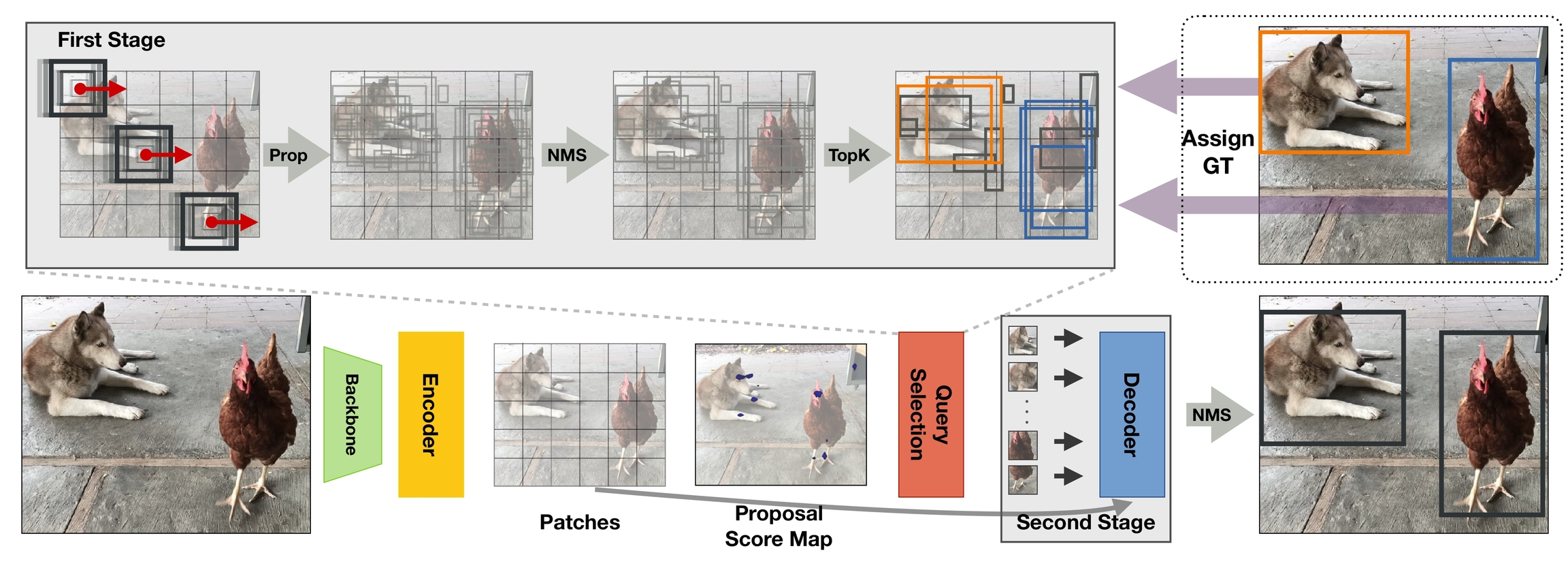 First Stage

Prop

NMS

TopK

Assign GT

Backbone

Encoder

Patches

Proposal Score Map

Query Selection

Decoder

Second Stage

NMS